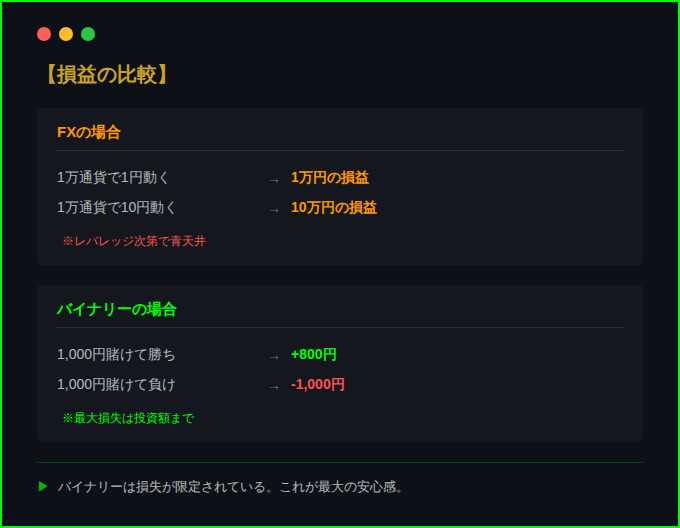 【損益の比較】

FXの場合

1万通貨で1円動く → 1万円の損益

1万通貨で10円動く → 10万円の損益

※レバレッジ次第で青天井

バイナリーの場合

1,000円賭けて勝ち → +800円

1,000円賭けて負け → -1,000円

※最大損失は投資額まで

▶ バイナリーは損失が限定されている。これが最大の安心感。